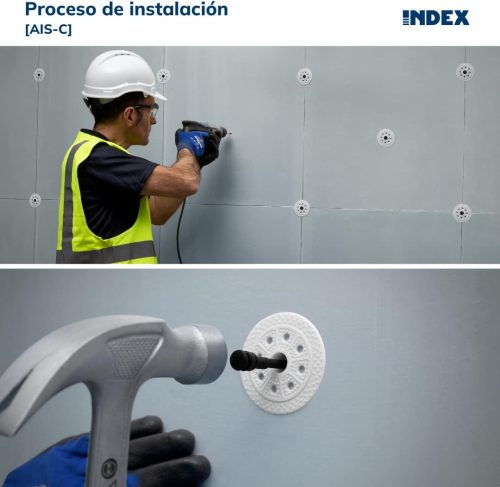 Proceso de instalación
[AIS-C]

INDEX