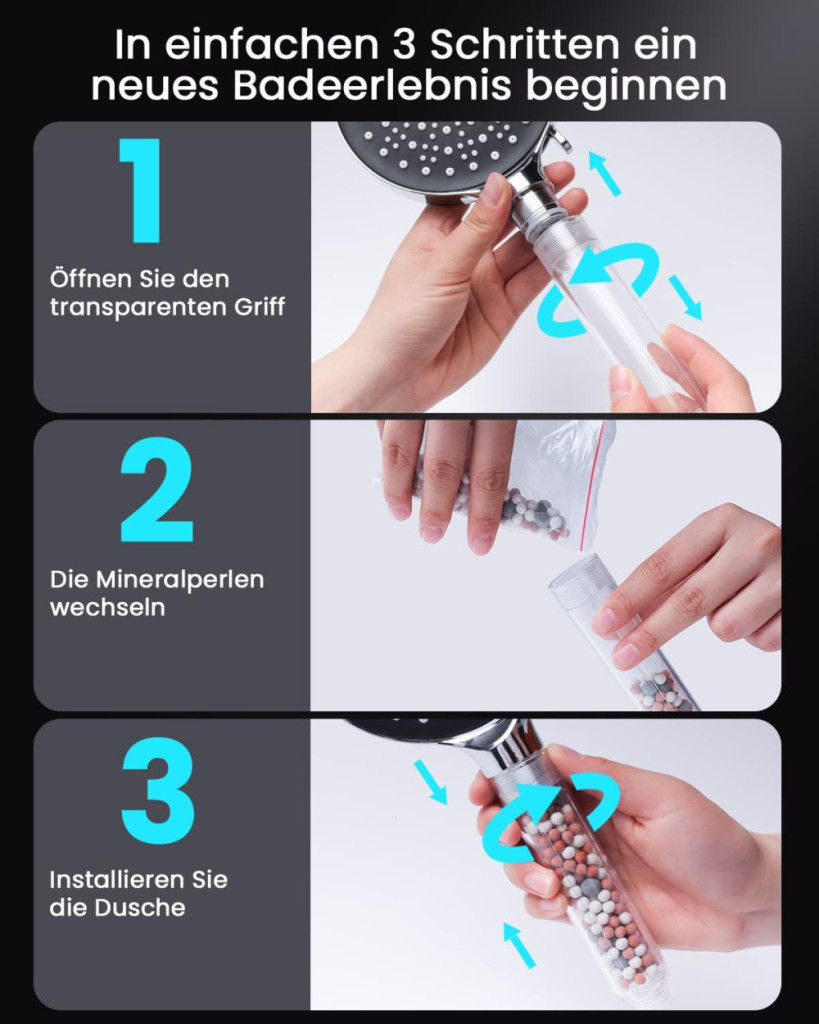 In einfachen 3 Schritten ein neues Badeerlebnis beginnen

1

Öffnen Sie den transparenten Griff

2

Die Mineralperlen wechseln

3

Installieren Sie die Dusche