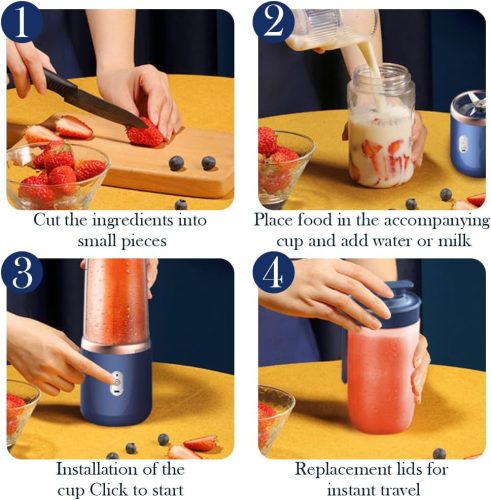 1

Cut the ingredients into small pieces

2

Place food in the accompanying cup and add water or milk

3

Installation of the cup Click to start

4

Replacement lids for instant travel