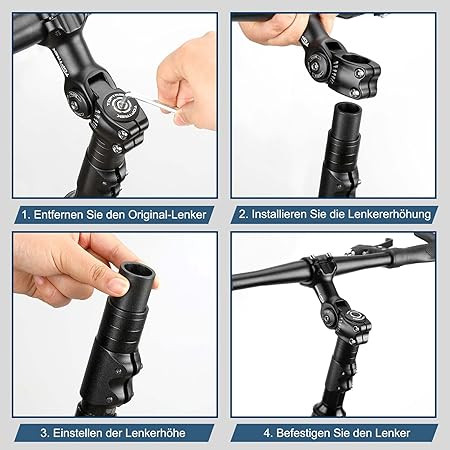 1. Entfernen Sie den Original-Lenker

2. Installieren Sie die Lenkererhöhung

3. Einstellen der Lenkerhöhe

4. Befestigen Sie den Lenker