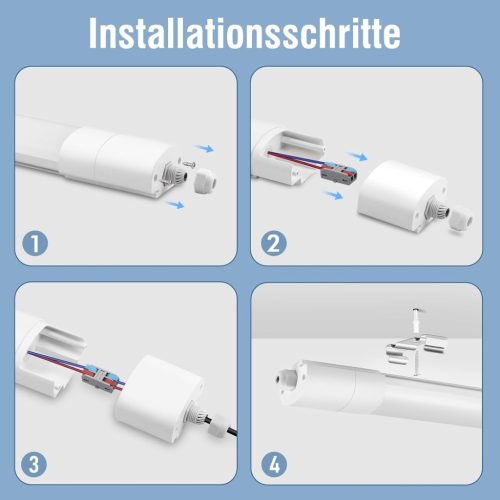 Installationsschritte

1

2

3

4