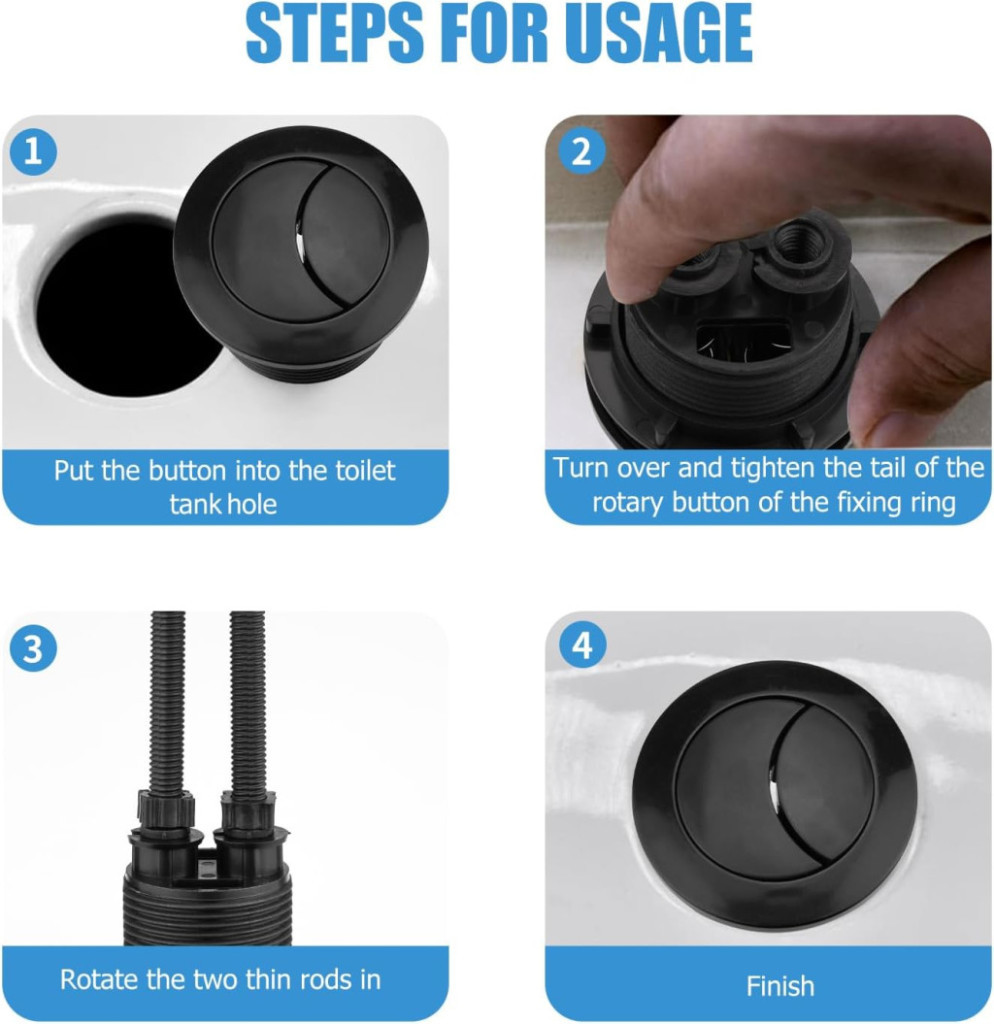 STEPS FOR USAGE

1

Put the button into the toilet tank hole

2

Turn over and tighten the tail of the rotary button of the fixing ring

3

Rotate the two thin rods in

4

Finish